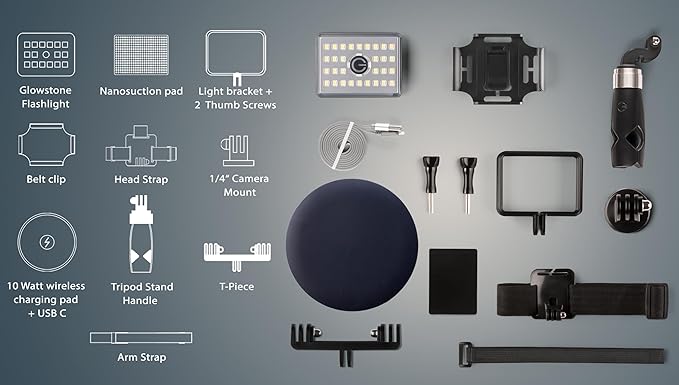 Glowstone Flashlight

Nanosuction pad

Light bracket + 2 Thumb Screws

Belt clip

Head Strap

1/4" Camera Mount

10 Watt wireless charging pad + USB C

Tripod Stand Handle

T-Piece

Arm Strap